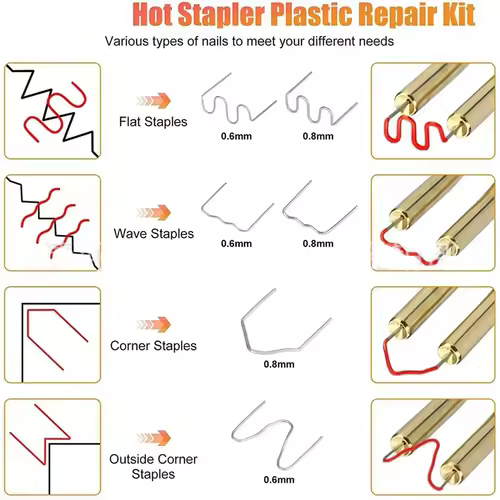 Hot Stapler Plastic Repair Kit

Various types of nails to meet your different needs

Flat Staples

0.6mm

0.8mm

Wave Staples

0.6mm

0.8mm

Corner Staples

0.8mm

Outside Corner Staples

0.6mm