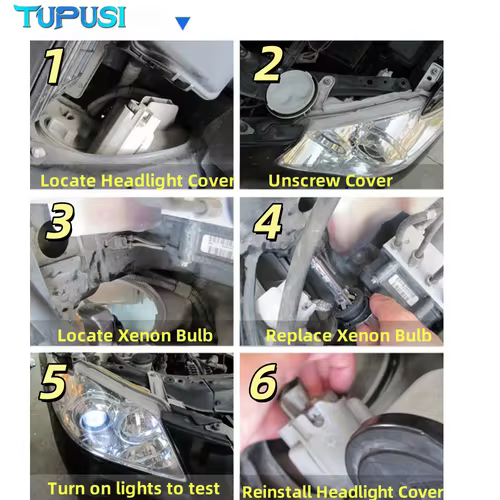 TUPUSI

1
Locate Headlight Cover

2
Unscrew Cover

3
Locate Xenon Bulb

4
Replace Xenon Bulb

5
Turn on lights to test

6
Reinstall Headlight Cover