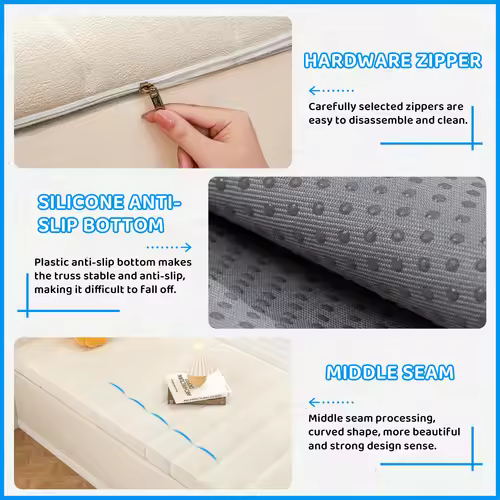 HARDWARE ZIPPER

Carefully selected zippers are easy to disassemble and clean.

SILICONE ANTI-SLIP BOTTOM

Plastic anti-slip bottom makes the truss stable and anti-slip, making it difficult to fall off.

MIDDLE SEAM

Middle seam processing, curved shape, more beautiful and strong design sense.