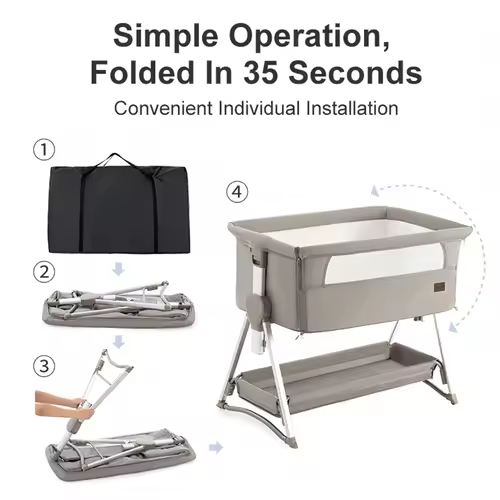 Simple Operation,
Folded In 35 Seconds

Convenient Individual Installation

①

②

③

④