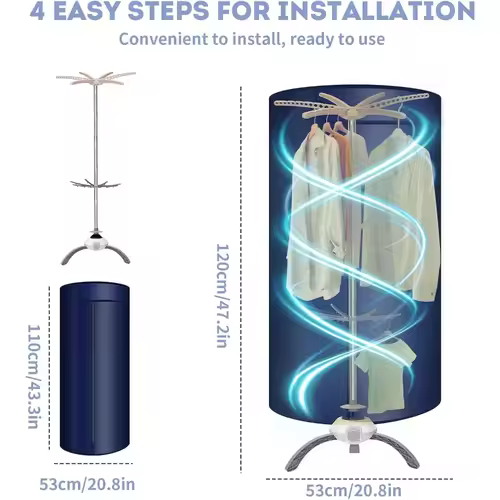 4 EASY STEPS FOR INSTALLATION

Convenient to install, ready to use

110cm/43.3in

53cm/20.8in

120cm/47.2in

53cm/20.8in